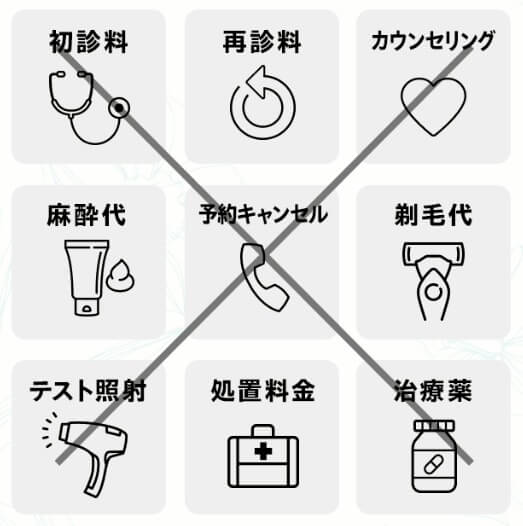 初診料

再診料

カウンセリング

麻酔代

予約キャンセル

剃毛代

テスト照射

処置料金

治療薬